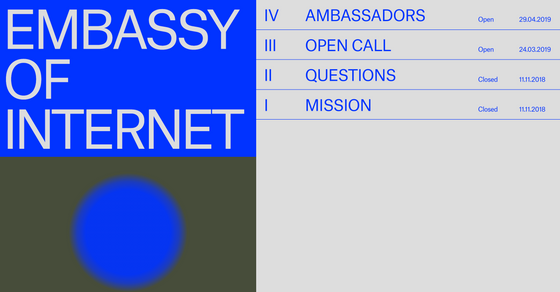 EMBASSY OF INTERNET

| IV | AMBASSADORS | Open | 29.04.2019 |
|---|---|---|---|
| III | OPEN CALL | Open | 24.03.2019 |
| II | QUESTIONS | Closed | 11.11.2018 |
| I | MISSION | Closed | 11.11.2018 |